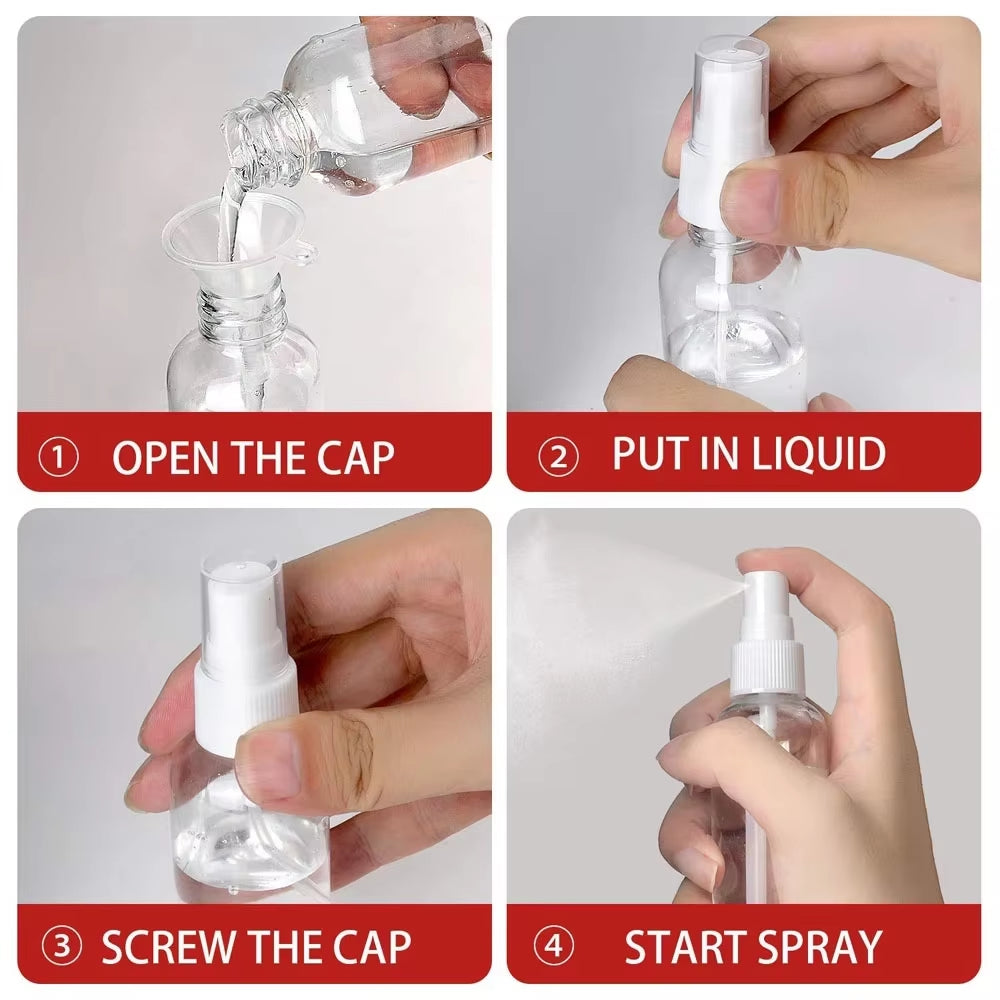 ① OPEN THE CAP

② PUT IN LIQUID

③ SCREW THE CAP

④ START SPRAY