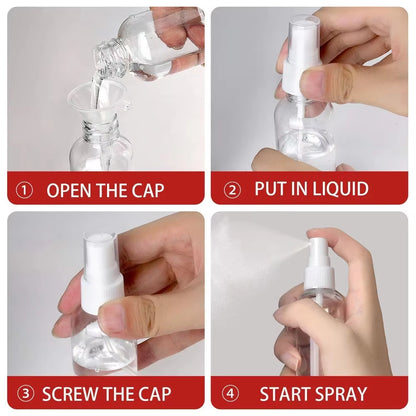 ① OPEN THE CAP

② PUT IN LIQUID

③ SCREW THE CAP

④ START SPRAY